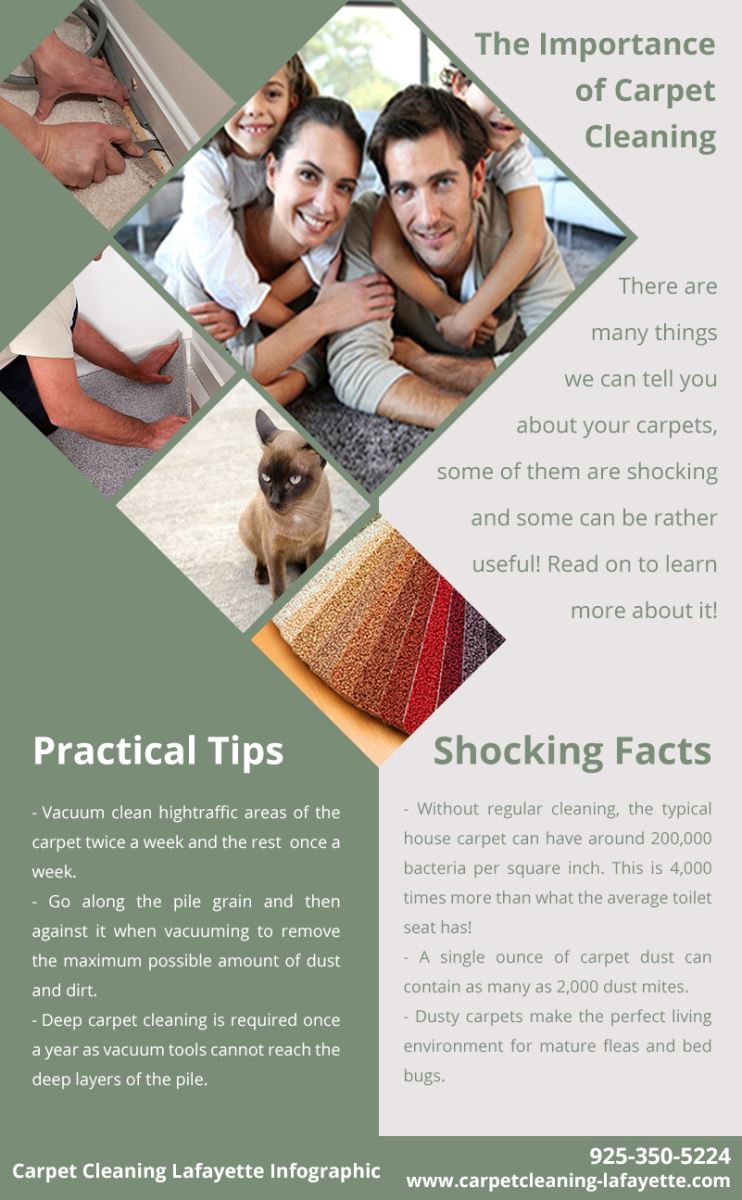 The Importance of Carpet Cleaning

There are many things we can tell you about your carpets, some of them are shocking and some can be rather useful! Read on to learn more about it!

Practical Tips

- Vacuum clean hightraffic areas of the carpet twice a week and the rest once a week.
- Go along the pile grain and then against it when vacuuming to remove the maximum possible amount of dust and dirt.
- Deep carpet cleaning is required once a year as vacuum tools cannot reach the deep layers of the pile.

Shocking Facts

- Without regular cleaning, the typical house carpet can have around 200,000 bacteria per square inch. This is 4,000 times more than what the average toilet seat has!
- A single ounce of carpet dust can contain as many as 2,000 dust mites.
- Dusty carpets make the perfect living environment for mature fleas and bed bugs.

Carpet Cleaning Lafayette Infographic

925-350-5224
www.carpetcleaning-lafayette.com